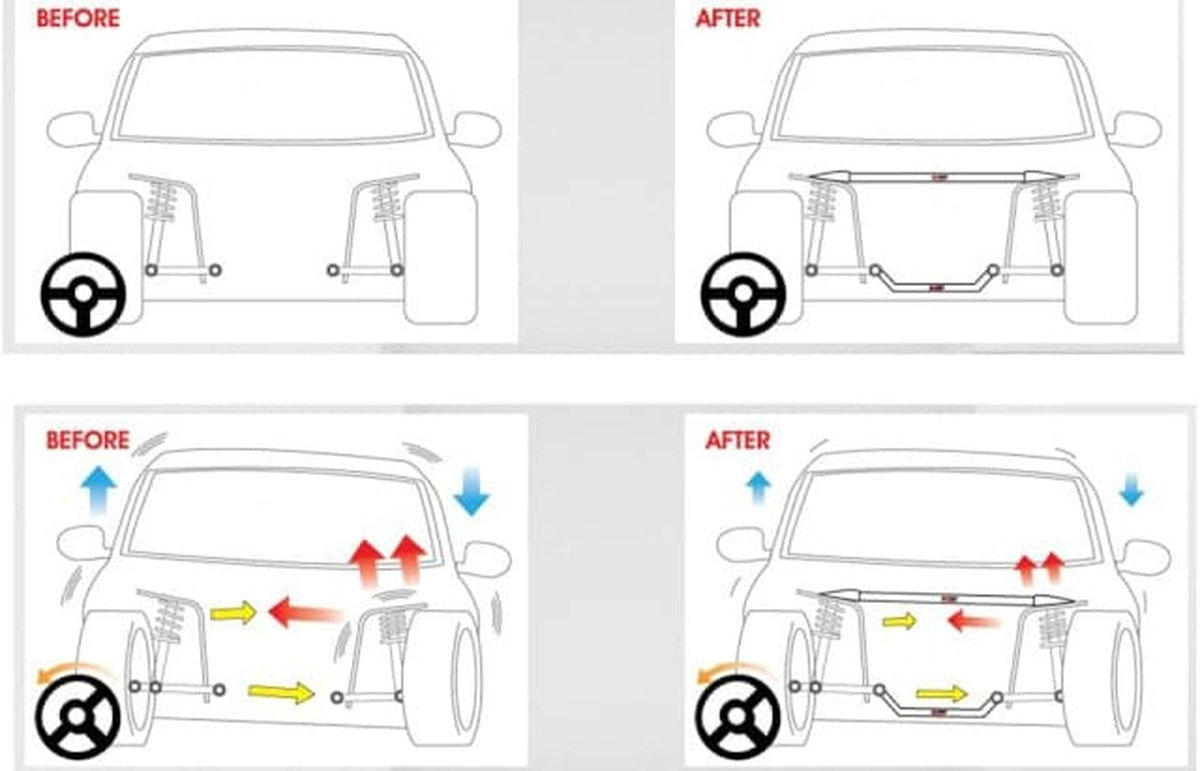 BEFORE

AFTER

BEFORE

AFTER