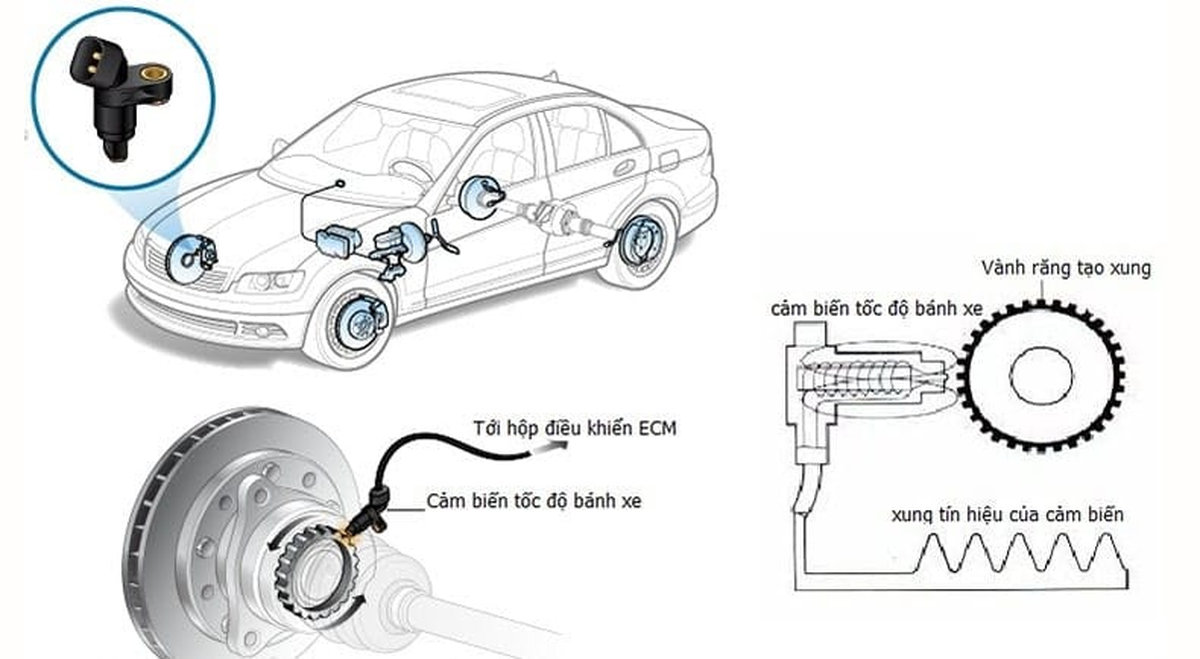 Vành răng tạo xung

cảm biến tốc độ bánh xe

Tới hộp điều khiển ECM

Cảm biến tốc độ bánh xe

xung tín hiệu của cảm biến