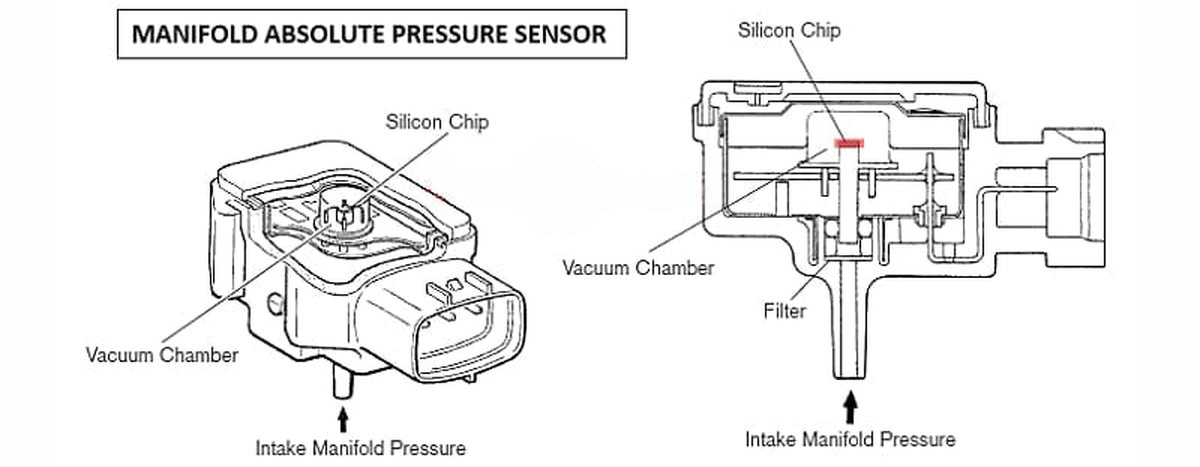 MANIFOLD ABSOLUTE PRESSURE SENSOR

Silicon Chip

Vacuum Chamber

Intake Manifold Pressure

Silicon Chip

Vacuum Chamber

Filter

Intake Manifold Pressure