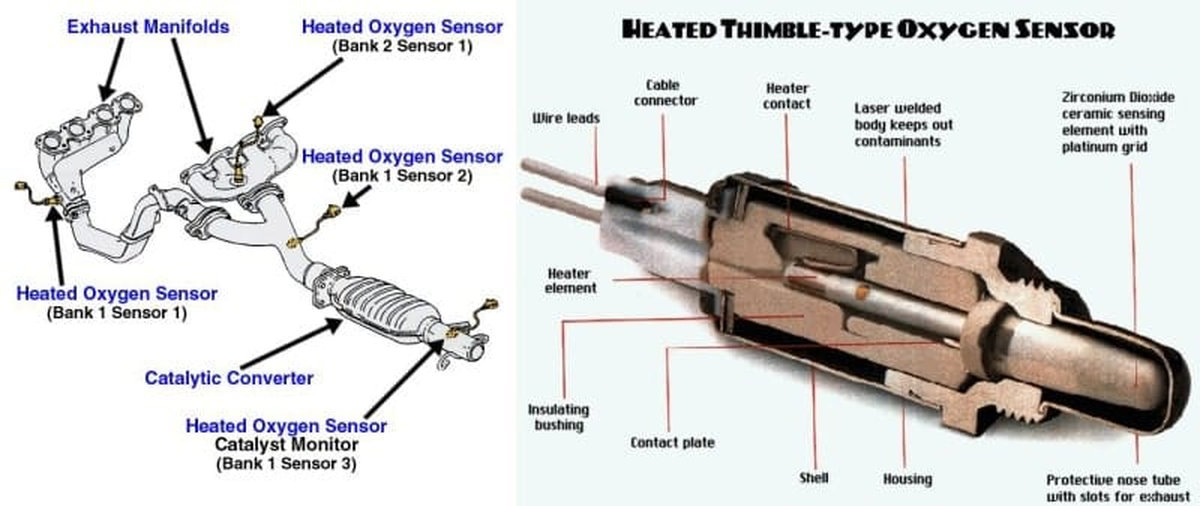 Exhaust Manifolds

Heated Oxygen Sensor
(Bank 2 Sensor 1)

Heated Oxygen Sensor
(Bank 1 Sensor 2)

Heated Oxygen Sensor
(Bank 1 Sensor 1)

Catalytic Converter

Heated Oxygen Sensor
Catalyst Monitor
(Bank 1 Sensor 3)

HEATED THIMBLE-TYPE OXYGEN SENSOR

Wire leads

Cable connector

Heater contact

Laser welded body keeps out contaminants

Zirconium Dioxide ceramic sensing element with platinum grid

Heater element

Insulating bushing

Contact plate

Shell

Housing

Protective nose tube with slots for exhaust