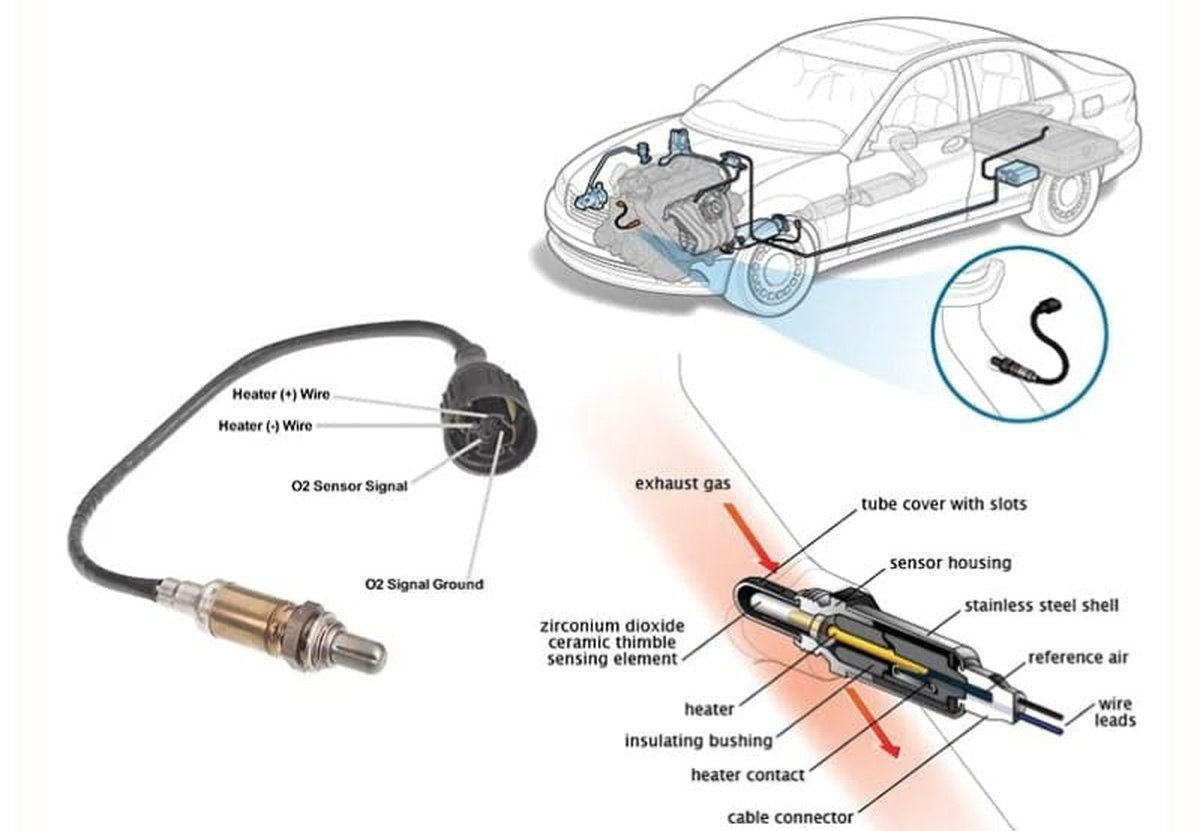 Heater (+) Wire
Heater (-) Wire
O2 Sensor Signal
O2 Signal Ground

exhaust gas
tube cover with slots
sensor housing
stainless steel shell
reference air
wire leads
zirconium dioxide ceramic thimble sensing element
heater
insulating bushing
heater contact
cable connector