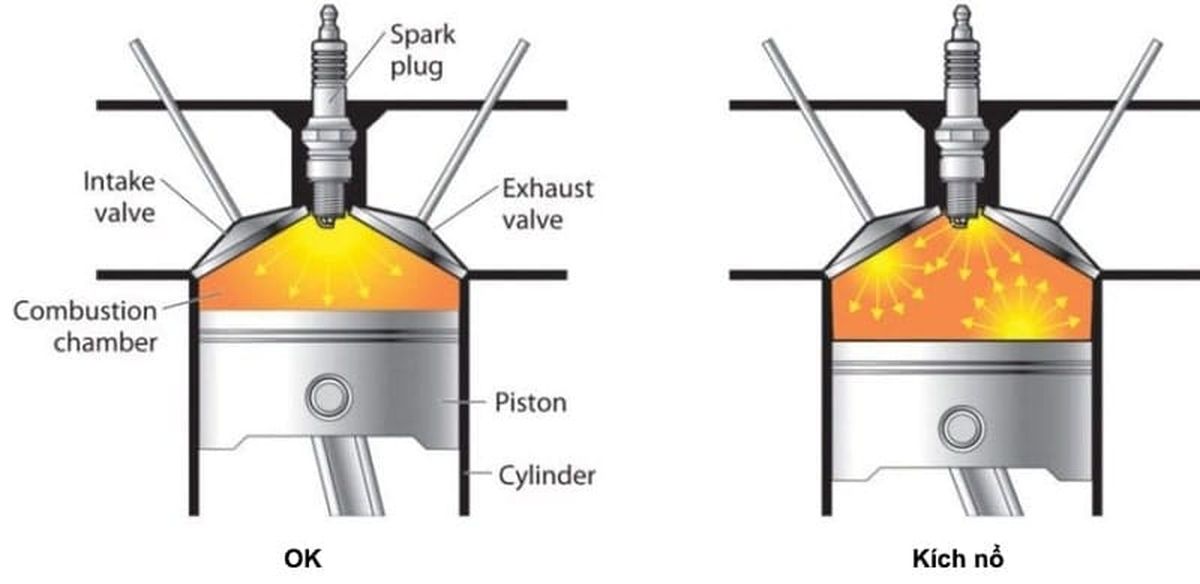 Spark plug

Intake valve

Exhaust valve

Combustion chamber

Piston

Cylinder

OK

Kích nổ