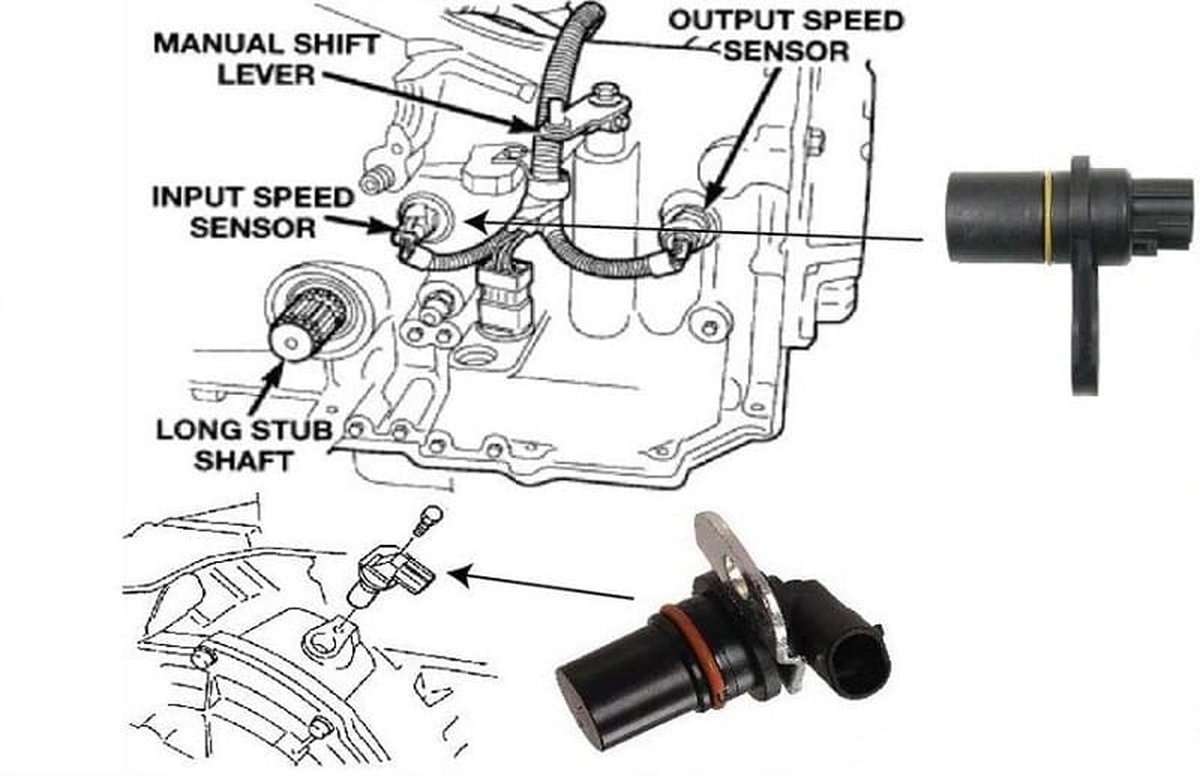 MANUAL SHIFT LEVER

OUTPUT SPEED SENSOR

INPUT SPEED SENSOR

LONG STUB SHAFT