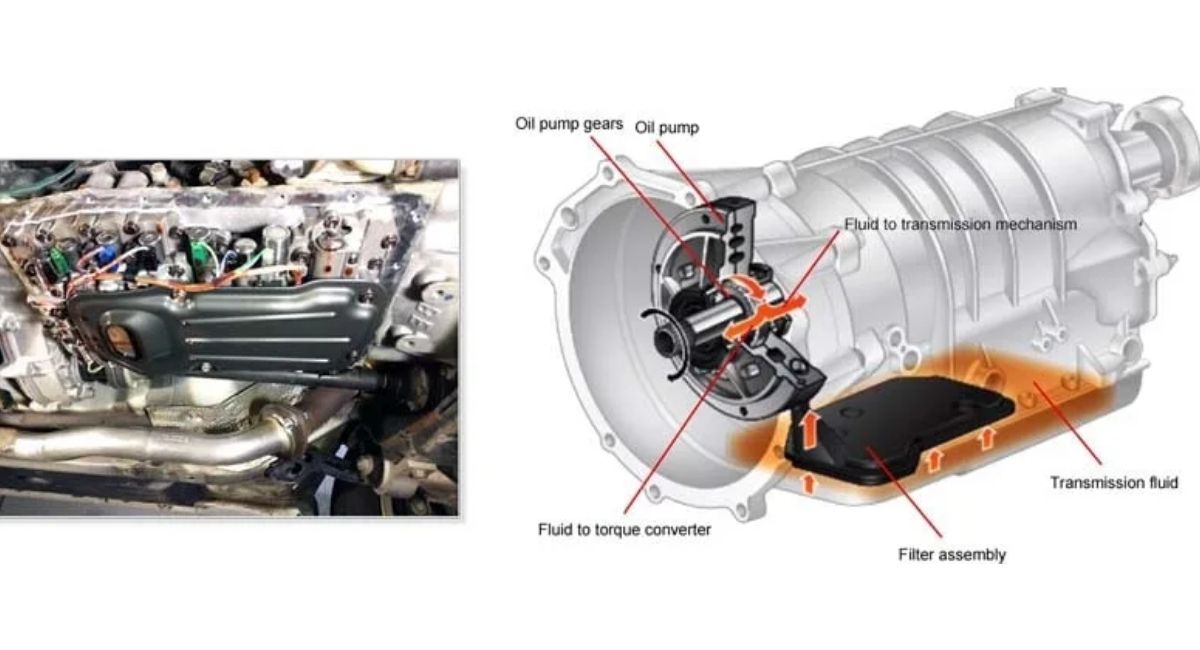 Oil pump gears
Oil pump
Fluid to transmission mechanism
Transmission fluid
Fluid to torque converter
Filter assembly